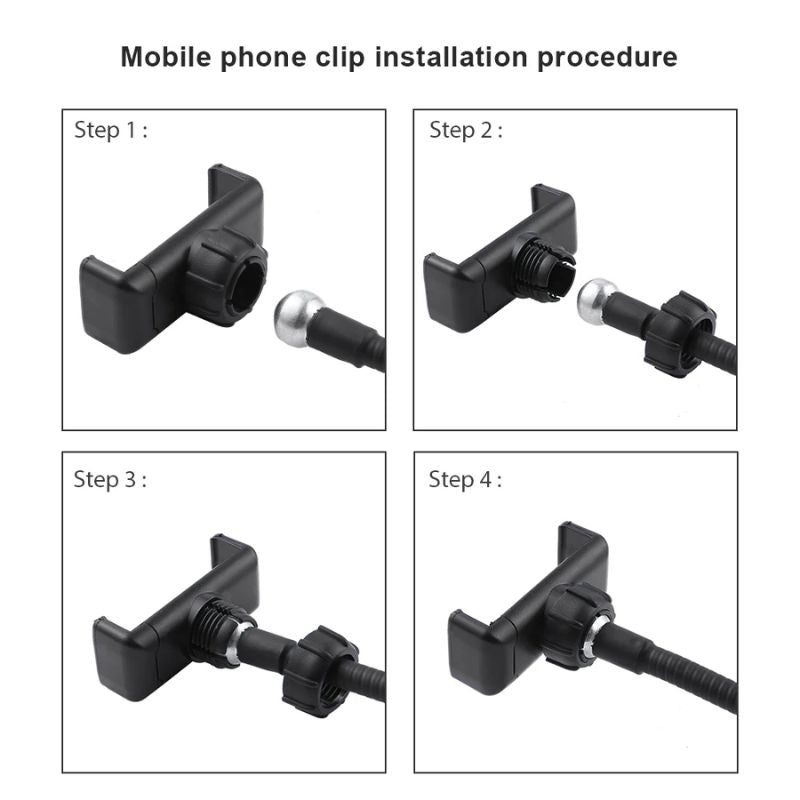 Mobile phone clip installation procedure

Step 1 :

Step 2 :

Step 3 :

Step 4 :