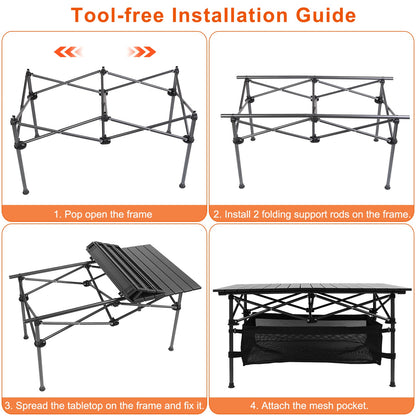 Tool-free Installation Guide

1. Pop open the frame

2. Install 2 folding support rods on the frame.

3. Spread the tabletop on the frame and fix it.

4. Attach the mesh pocket.