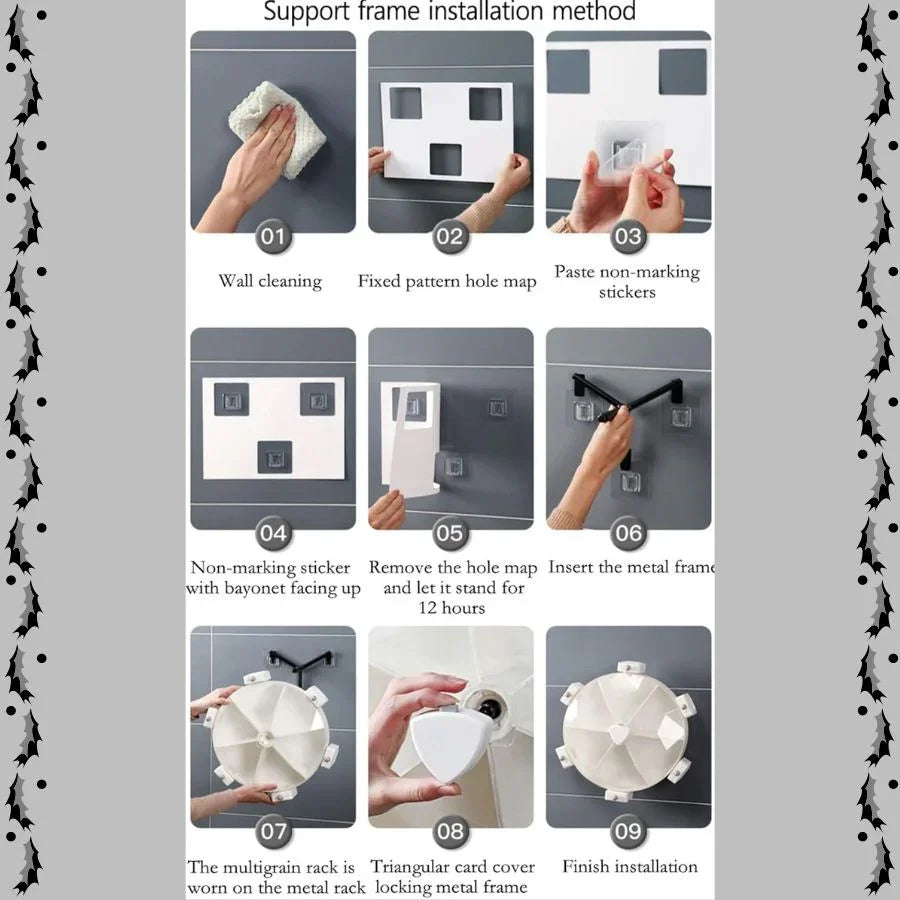 Support frame installation method

01
Wall cleaning

02
Fixed pattern hole map

03
Paste non-marking stickers

04
Non-marking sticker with bayonet facing up

05
Remove the hole map and let it stand for 12 hours

06
Insert the metal frame

07
The multigrain rack is worn on the metal rack

08
Triangular card cover locking metal frame

09
Finish installation