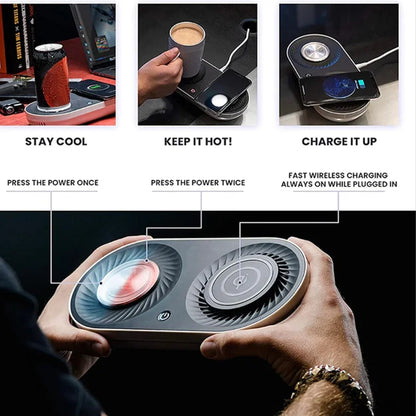 STAY COOL

KEEP IT HOT!

CHARGE IT UP

PRESS THE POWER ONCE

PRESS THE POWER TWICE

FAST WIRELESS CHARGING ALWAYS ON WHILE PLUGGED IN