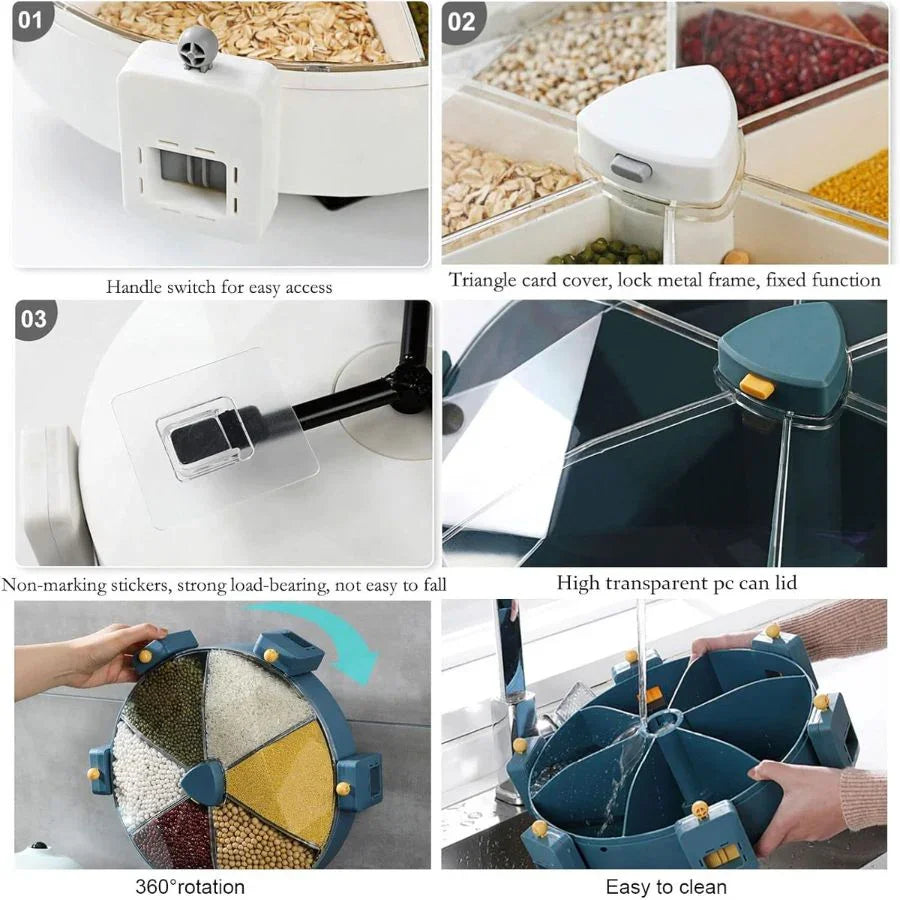 01

Handle switch for easy access

02

Triangle card cover, lock metal frame, fixed function

03

Non-marking stickers, strong load-bearing, not easy to fall

High transparent pc can lid

360°rotation

Easy to clean