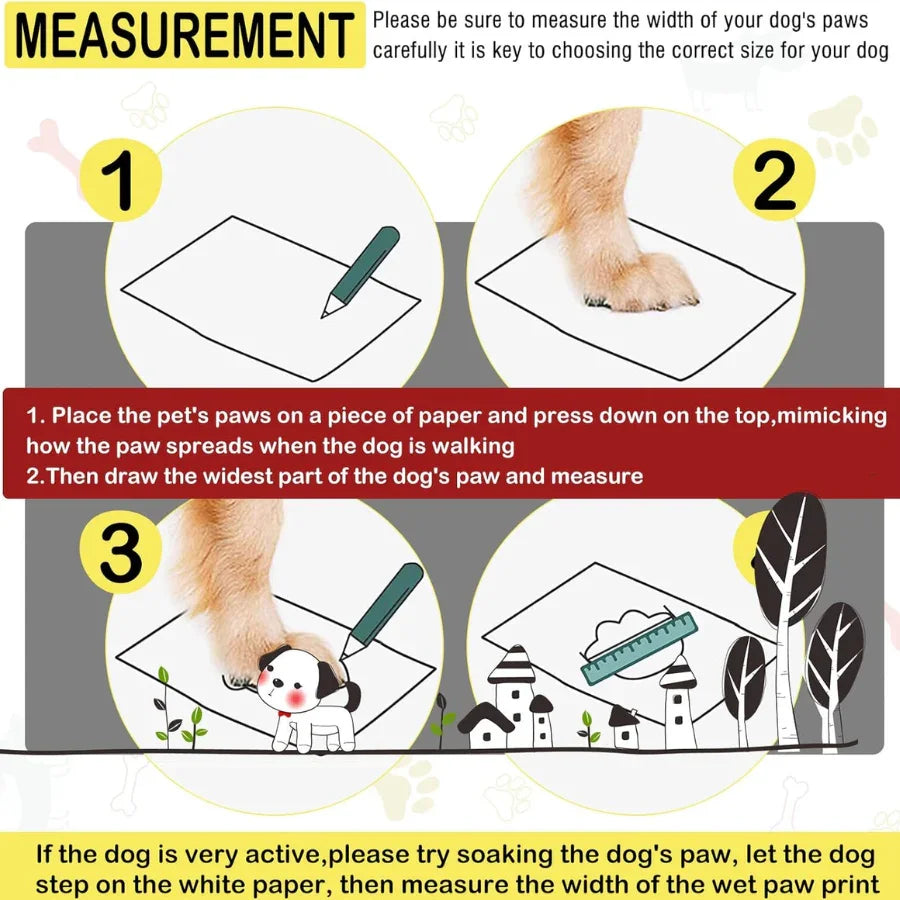 MEASUREMENT

Please be sure to measure the width of your dog's paws carefully it is key to choosing the correct size for your dog

1

2

1. Place the pet's paws on a piece of paper and press down on the top,mimicking how the paw spreads when the dog is walking
2.Then draw the widest part of the dog's paw and measure

3

If the dog is very active,please try soaking the dog's paw, let the dog step on the white paper, then measure the width of the wet paw print