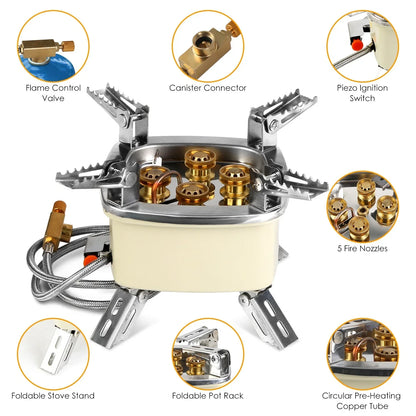 Flame Control Valve

Canister Connector

Piezo Ignition Switch

5 Fire Nozzles

Foldable Stove Stand

Foldable Pot Rack

Circular Pre-Heating Copper Tube