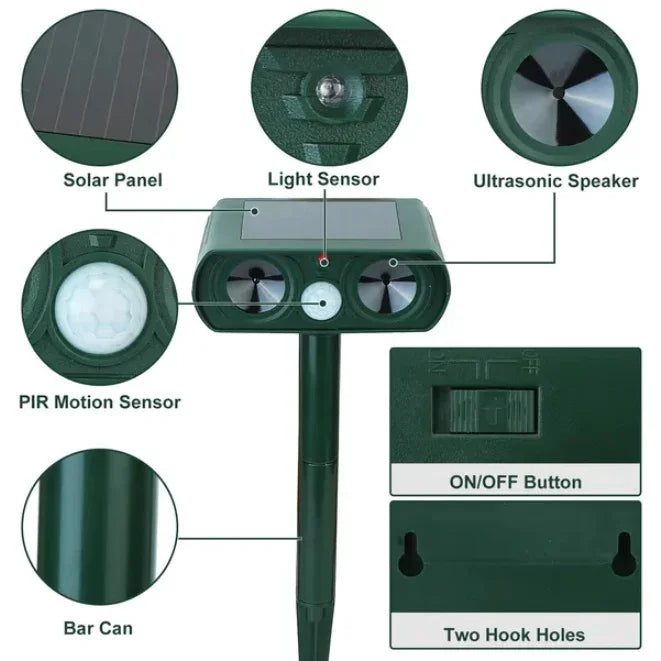 Solar Panel

Light Sensor

Ultrasonic Speaker

PIR Motion Sensor

ON OFF

ON/OFF Button

Bar Can

Two Hook Holes